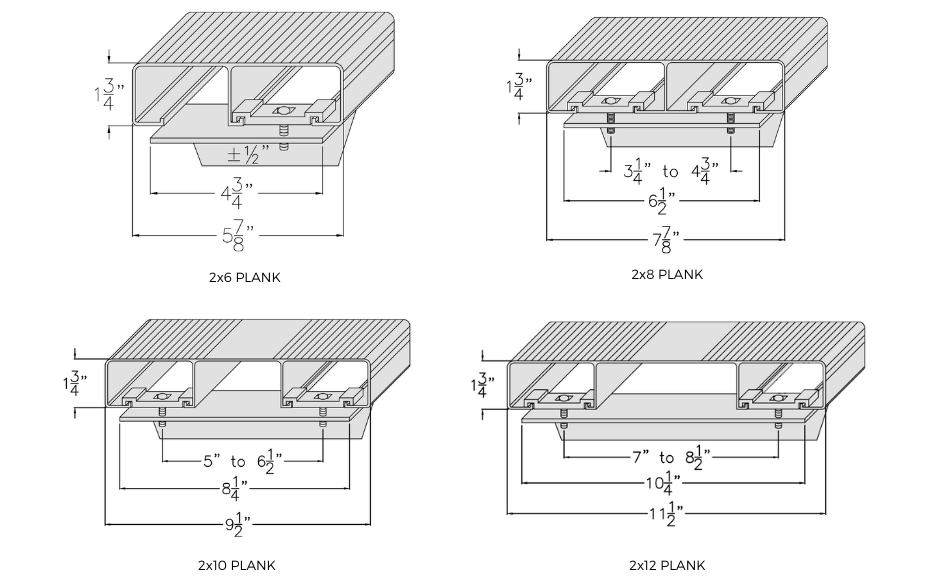 $1\frac{3}{4}$"

$\pm\frac{1}{2}$"

$4\frac{3}{4}$"

$5\frac{7}{8}$"

2x6 PLANK

$1\frac{3}{4}$"

$3\frac{1}{4}$" to $4\frac{3}{4}$"

$6\frac{1}{2}$"

$7\frac{7}{8}$"

2x8 PLANK

$1\frac{3}{4}$"

5" to $6\frac{1}{2}$"

$8\frac{1}{4}$"

$9\frac{1}{2}$"

2x10 PLANK

$1\frac{3}{4}$"

7" to $8\frac{1}{2}$"

$10\frac{1}{4}$"

$11\frac{1}{2}$"

2x12 PLANK